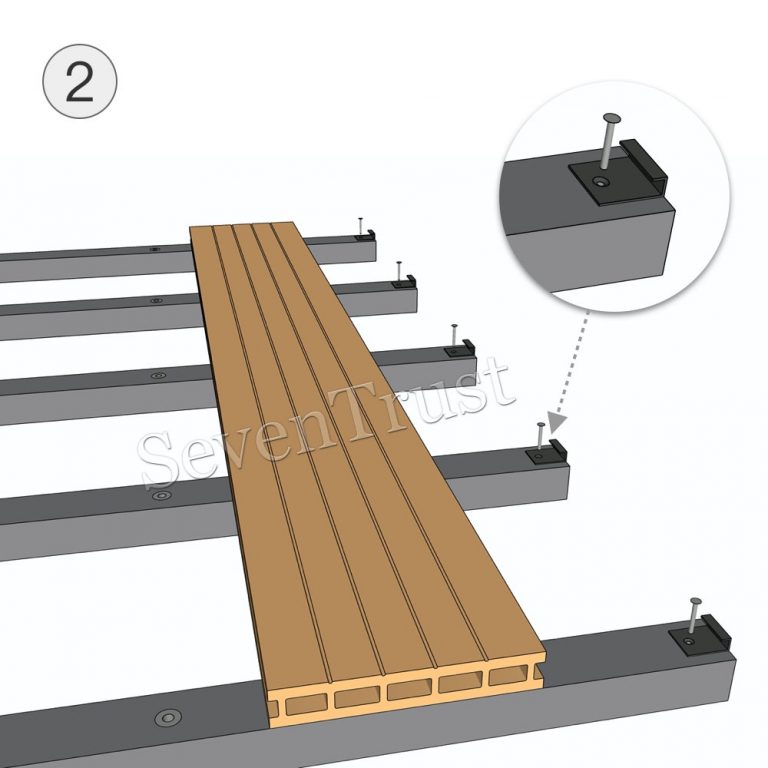 2

SevenTrust