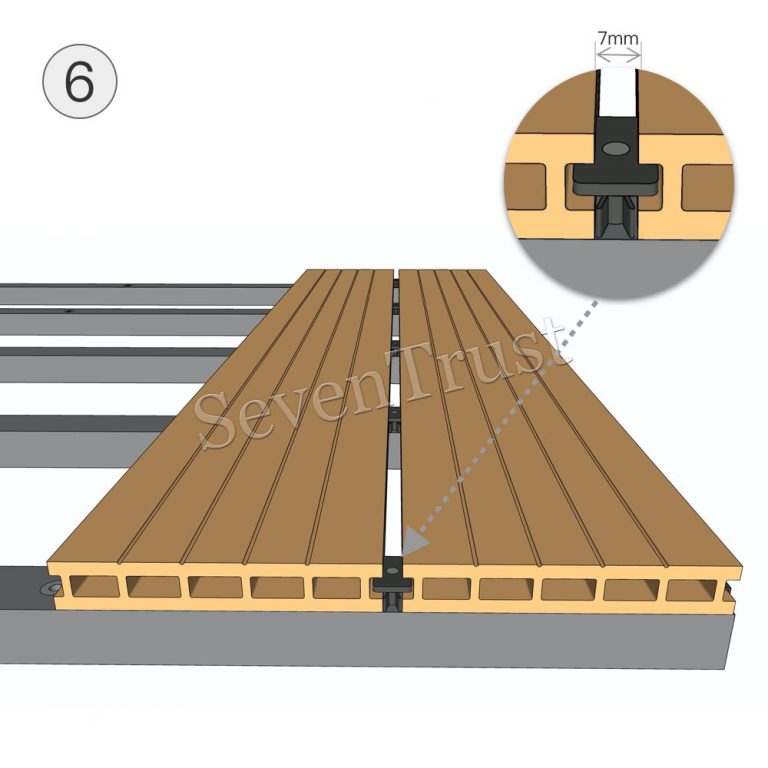 6

7mm

SevenTrust